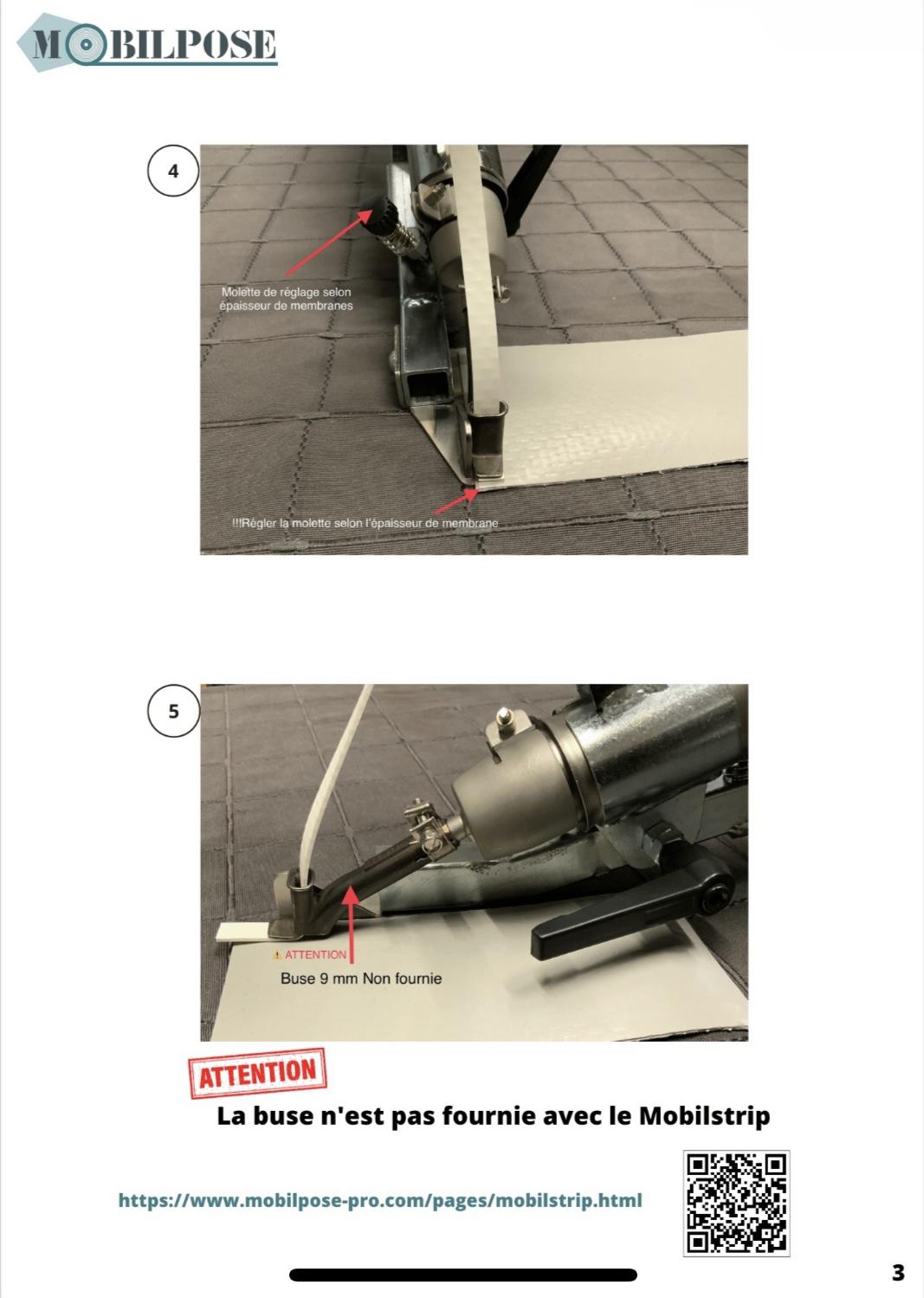 MOBILPOSE

4

Molette de réglage selon épaisseur de membranes

!!!Régler la molette selon l'épaisseur de membrane

5

ATTENTION

Buse 9 mm Non fournie

ATTENTION

La buse n'est pas fournie avec le Mobilstrip

https://www.mobilpose-pro.com/pages/mobilstrip.html

3